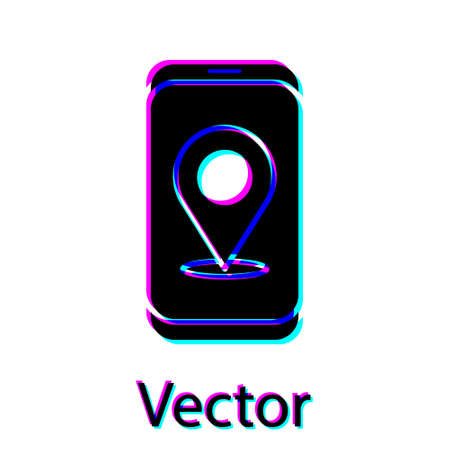 Vector