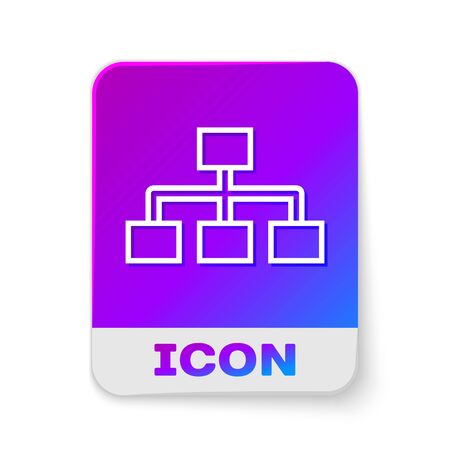 ICON