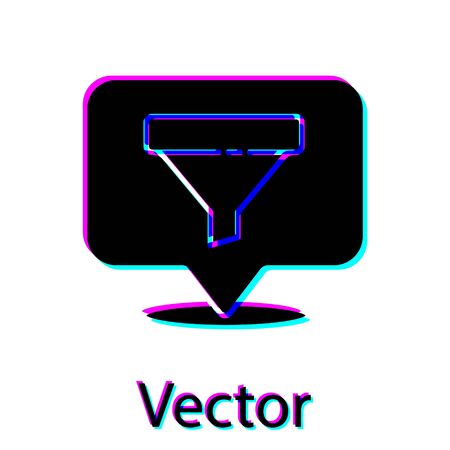 Vector