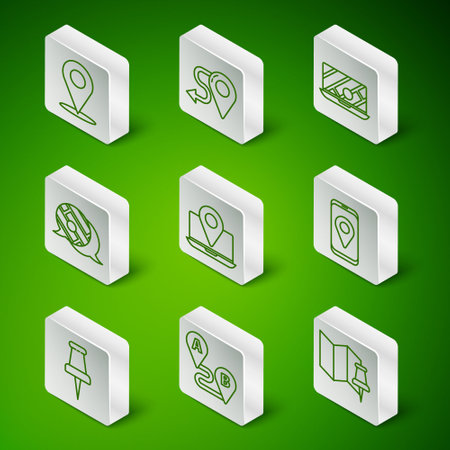 A
B