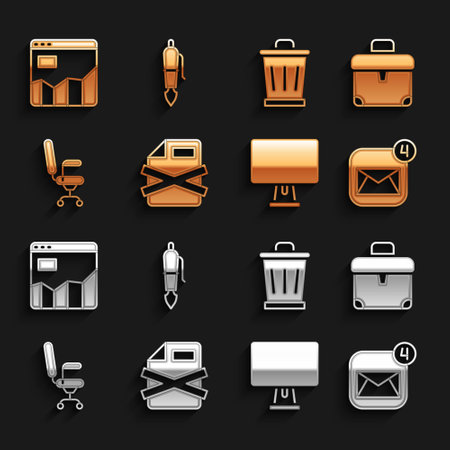 4

4