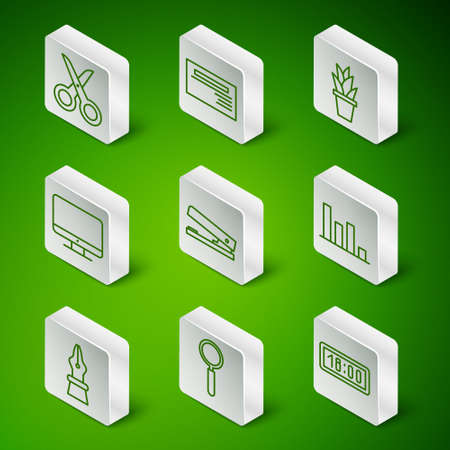 18:00