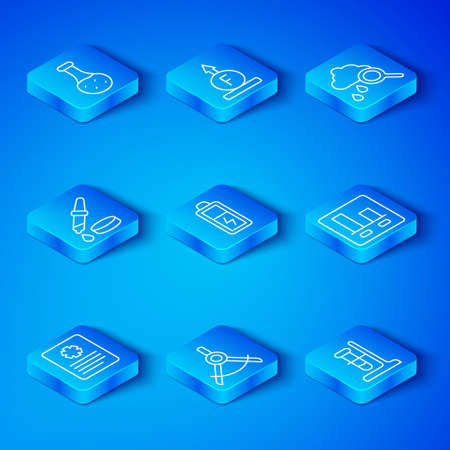 F