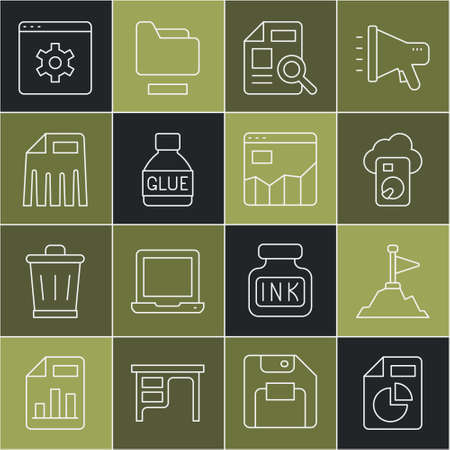 GLUE

INK