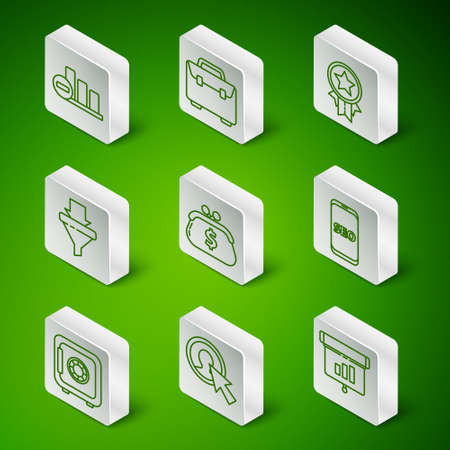 $

SEO