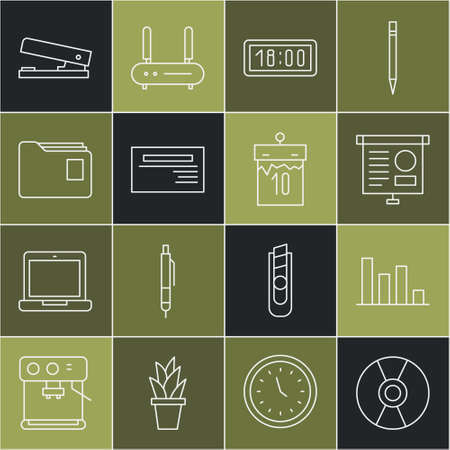 18:00

10