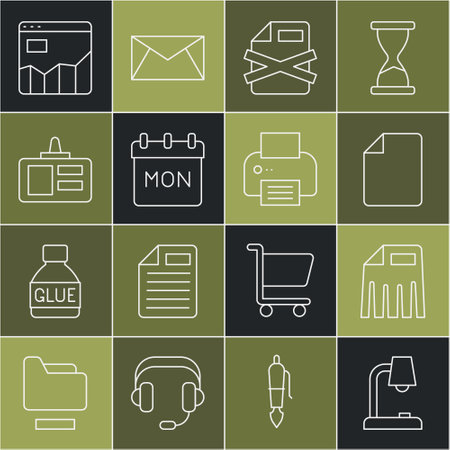 MON

GLUE