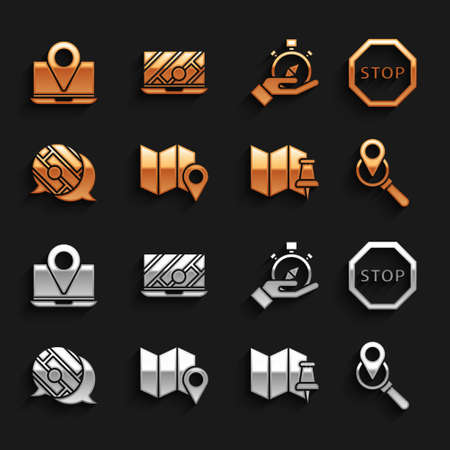 STOP

STOP