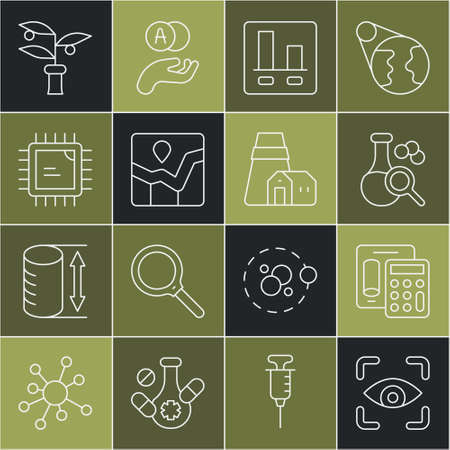 A