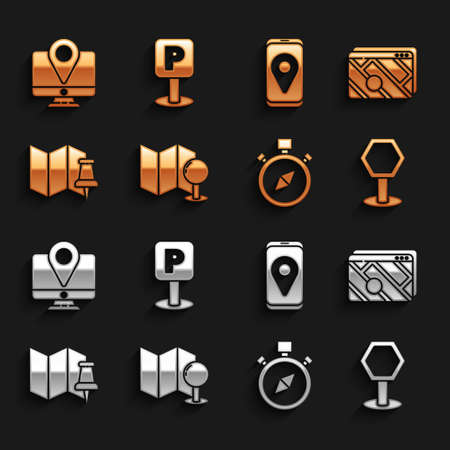 P

P