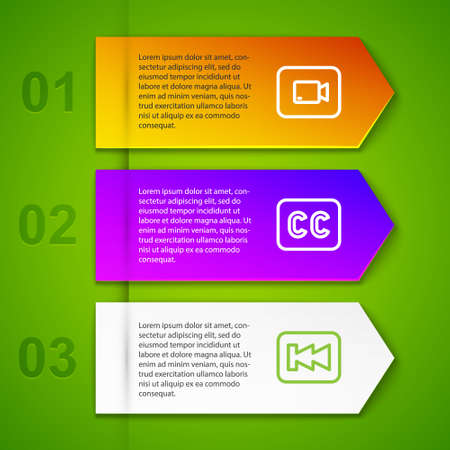 01

Lorem ipsum dolor sit amet, consectetur adipiscing elit, sed do eiusmod tempor incididunt ut labore et dolore magna aliqua. Ut enim ad minim veniam, quis nostrud exercitation ullamco laboris nisi ut aliquip ex ea commodo consequat.

02

Lorem ipsum dolor sit amet, consectetur adipiscing elit, sed do eiusmod tempor incididunt ut labore et dolore magna aliqua. Ut enim ad minim veniam, quis nostrud exercitation ullamco laboris nisi ut aliquip ex ea commodo consequat.

CC

03

Lorem ipsum dolor sit amet, consectetur adipiscing elit, sed do eiusmod tempor incididunt ut labore et dolore magna aliqua. Ut enim ad minim veniam, quis nostrud exercitation ullamco laboris nisi ut aliquip ex ea commodo consequat.