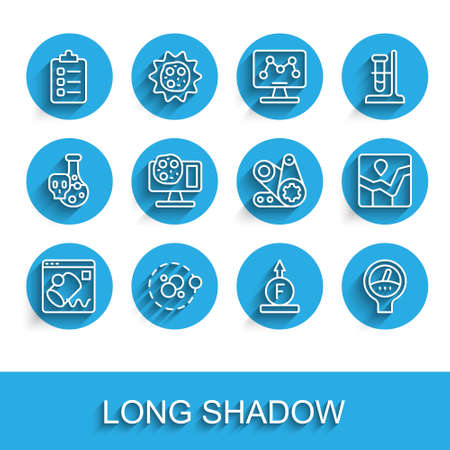 F

LONG SHADOW