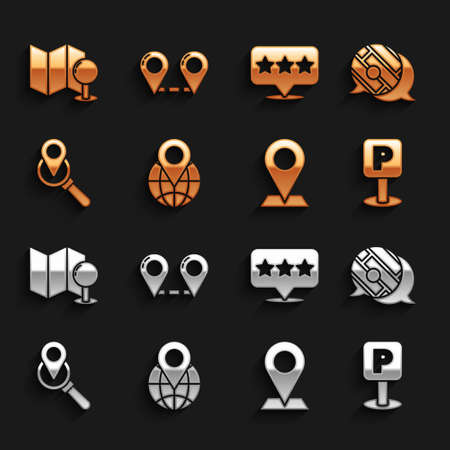 P

P