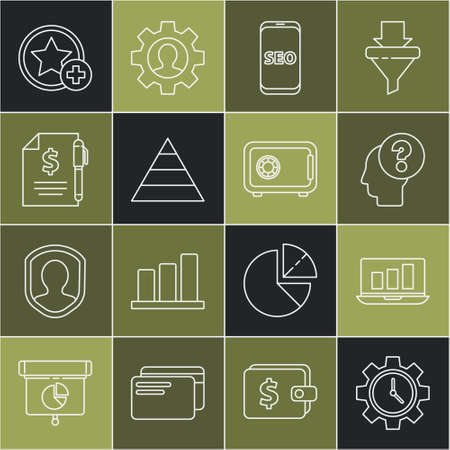 SEO

$

?

$