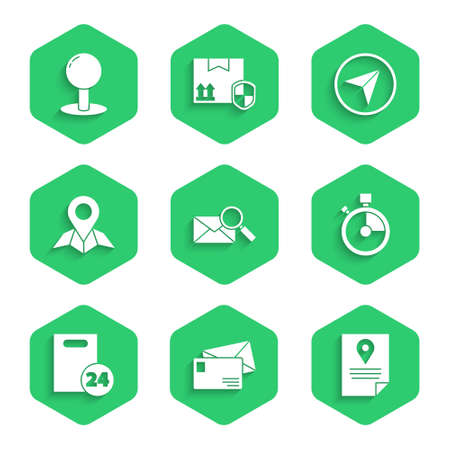 24