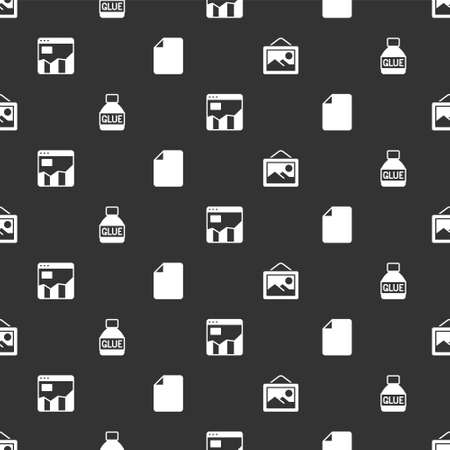 GLUE

GLUE

GLUE

GLUE

GLUE

GLUE

GLUE

GLUE