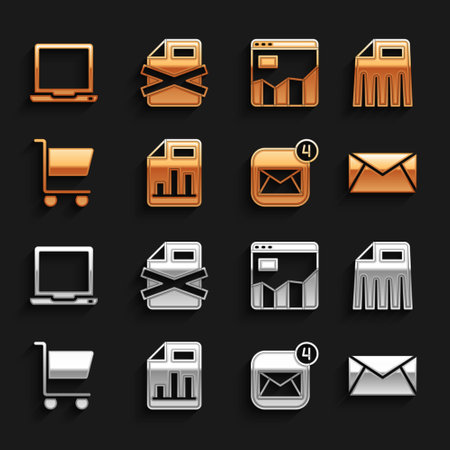 4

4