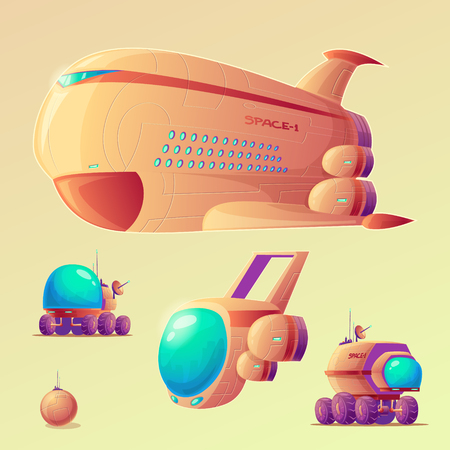 SPACE-1

SPACE-1