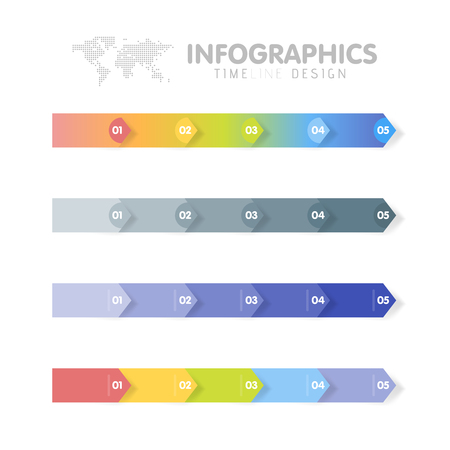 INFOGRAPHICS
TIMELINE DESIGN

01 02 03 04 05

01 02 03 04 05

01 02 03 04 05

01 02 03 04 05