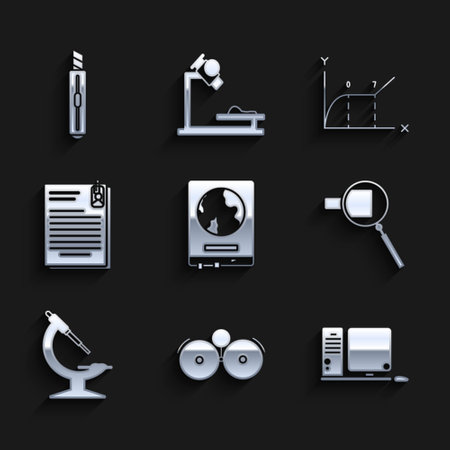 Y
0
7
X