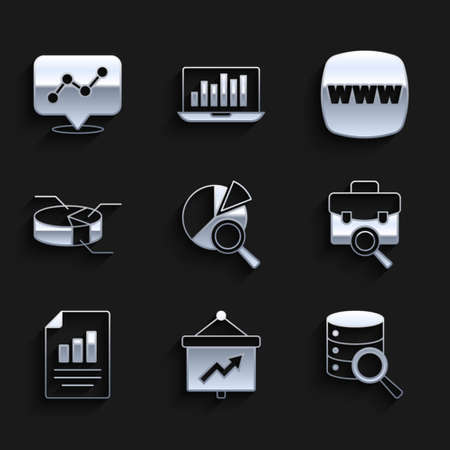 WWW