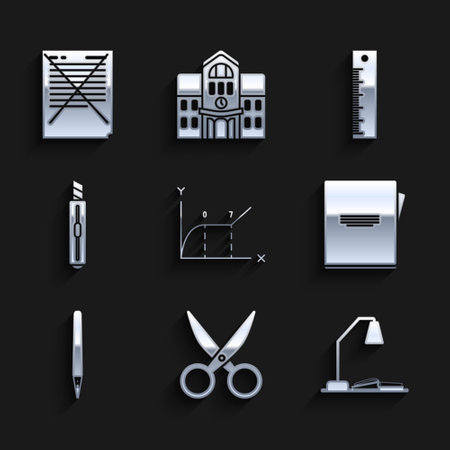 Y
0
7
X