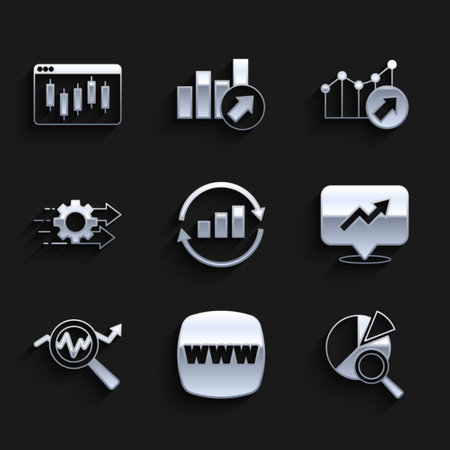 WWW