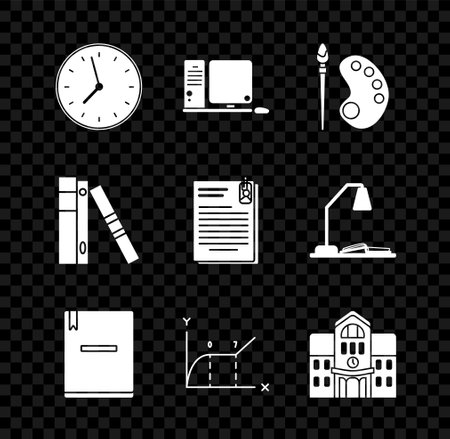 Y
0
7
X