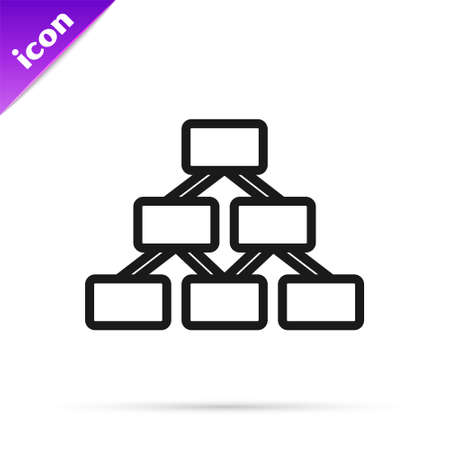 icon