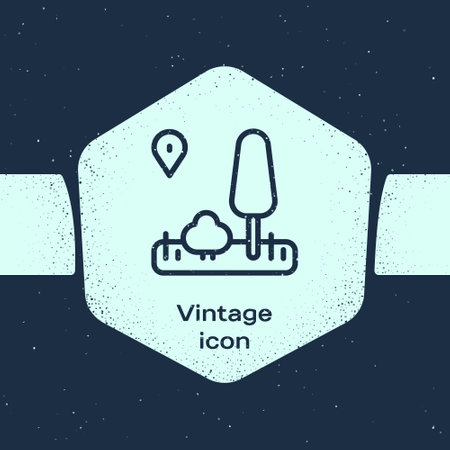 Vintage
icon