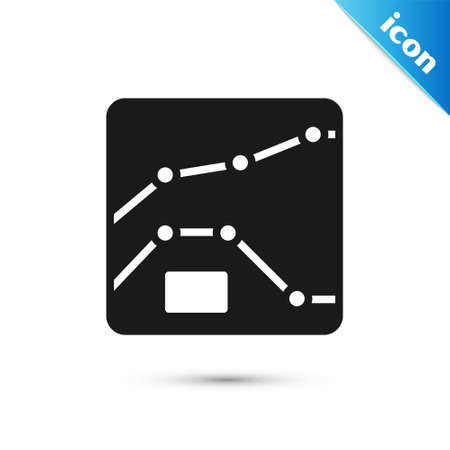 icon