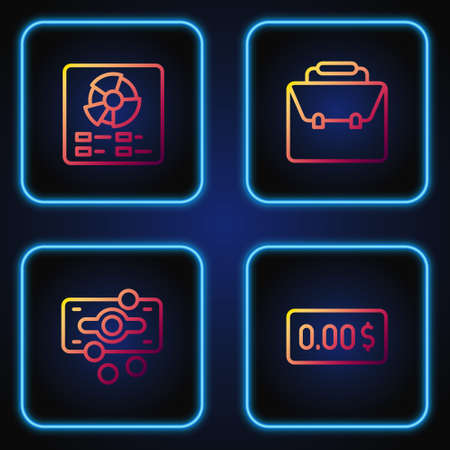 0.00$