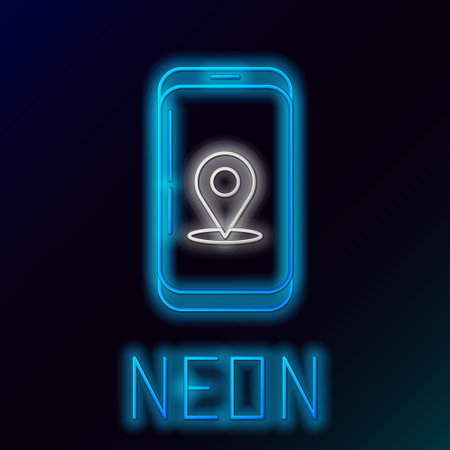 NEON