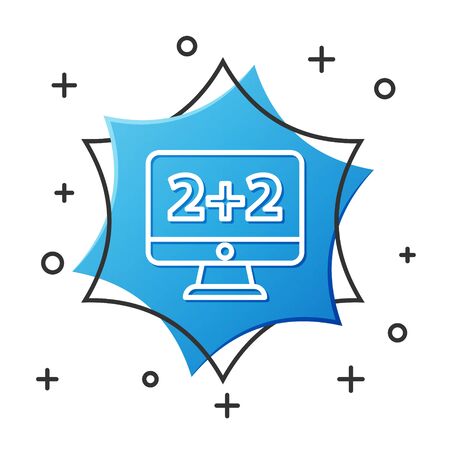 $2+2$