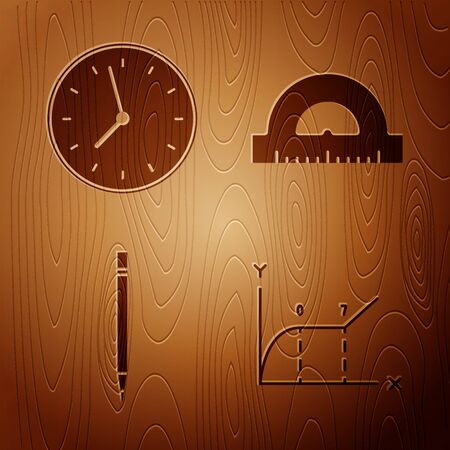 Y
0
7
X