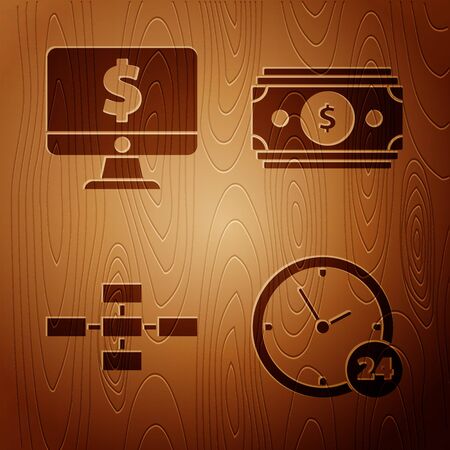 $

$

24