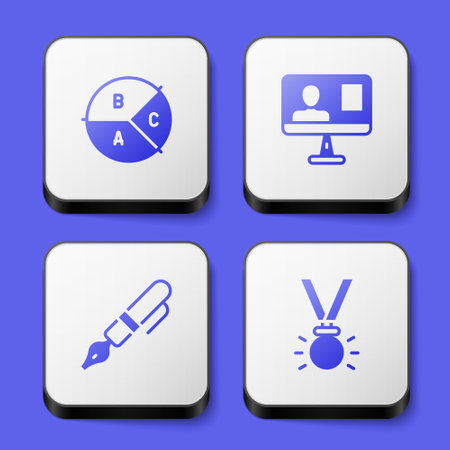 B
C
A