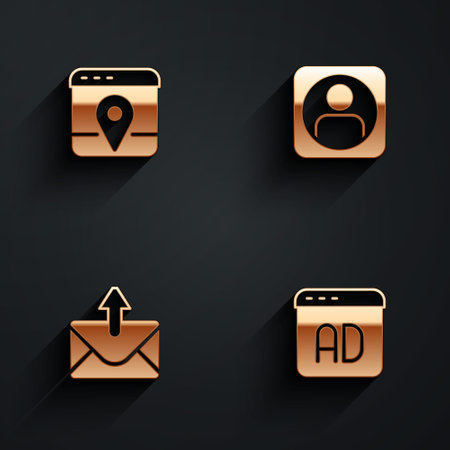 AD