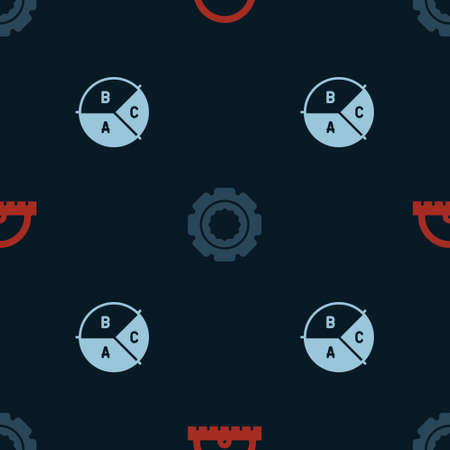 B
C
A

B
C
A

B
C
A

B
C
A