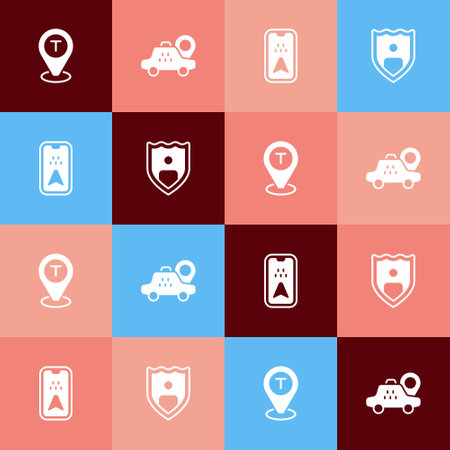 T

T

T

T