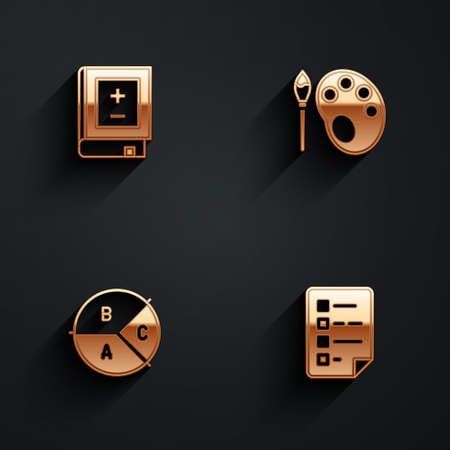 +
−

B
C
A