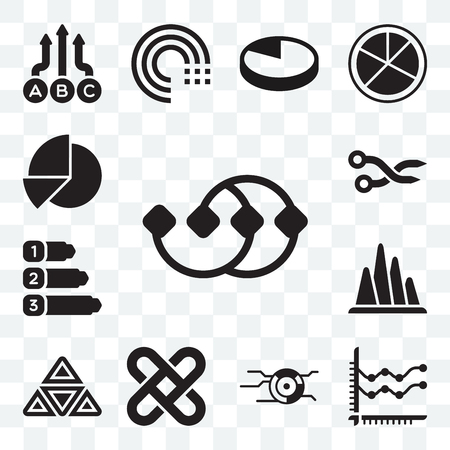 A B C

1
2
3