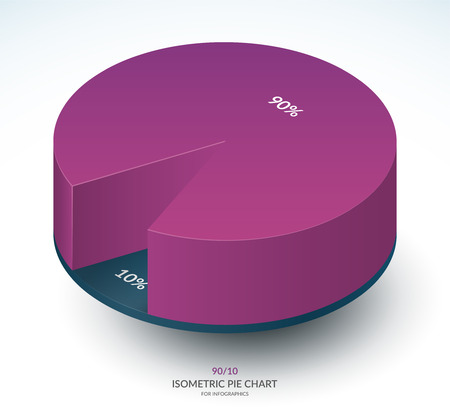 90%

10%

90/10
ISOMETRIC PIE CHART
FOR INFOGRAPHICS