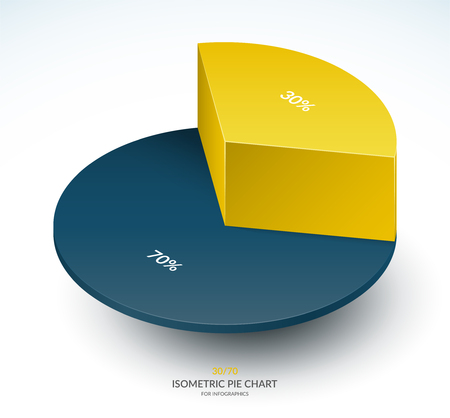 30%

70%

30/70

ISOMETRIC PIE CHART

FOR INFOGRAPHICS