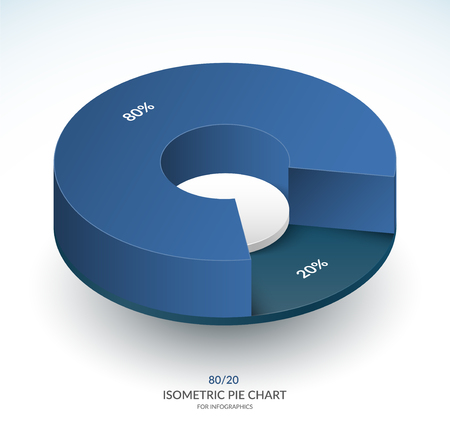 80%

20%

80/20
ISOMETRIC PIE CHART
FOR INFOGRAPHICS