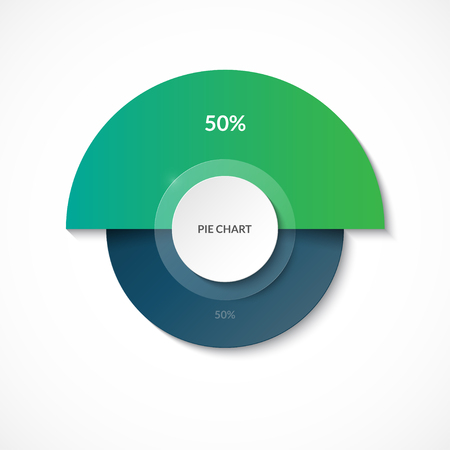 50%

PIE CHART

50%