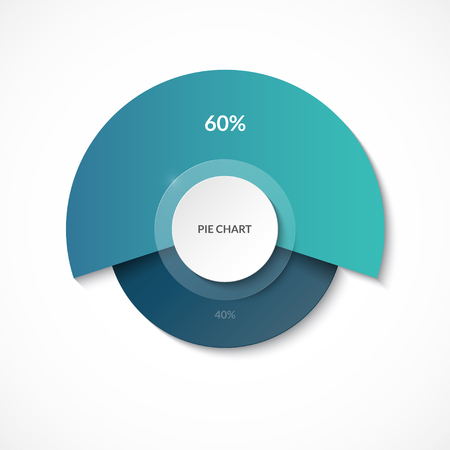 60%

PIE CHART

40%