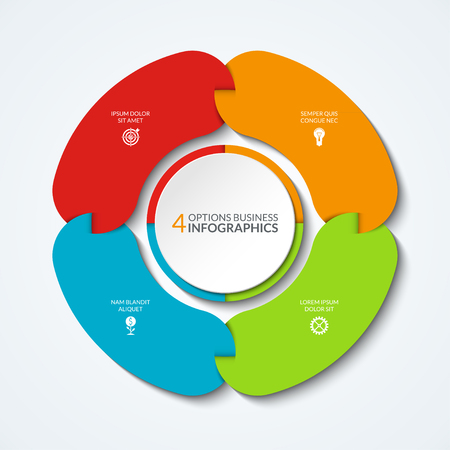 IPSUM DOLOR SIT AMET

SEMPER QUIS CONGUE NEC

4 OPTIONS BUSINESS INFOGRAPHICS

NAM BLANDIT ALIQUET

LOREM IPSUM DOLOR SIT