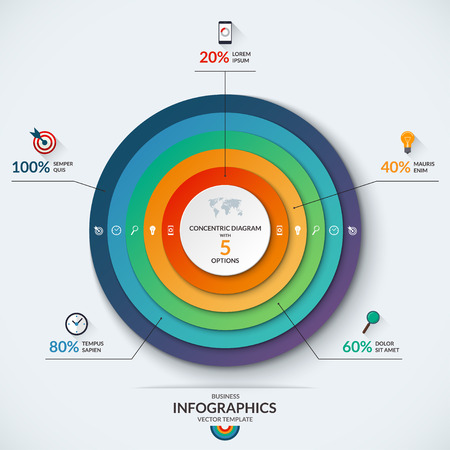 20% LOREM IPSUM

100% SEMPER QUIS

40% MAURIS ENIM

CONCENTRIC DIAGRAM WITH 5 OPTIONS

80% TEMPUS SAPIEN

60% DOLOR SIT AMET

BUSINESS
INFOGRAPHICS
VECTOR TEMPLATE