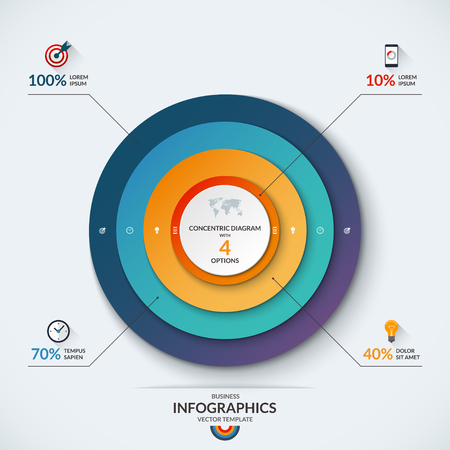 100% LOREM IPSUM

10% LOREM IPSUM

CONCENTRIC DIAGRAM
WITH
4
OPTIONS

70% TEMPUS SAPIEN

40% DOLOR SIT AMET

BUSINESS
INFOGRAPHICS
VECTOR TEMPLATE